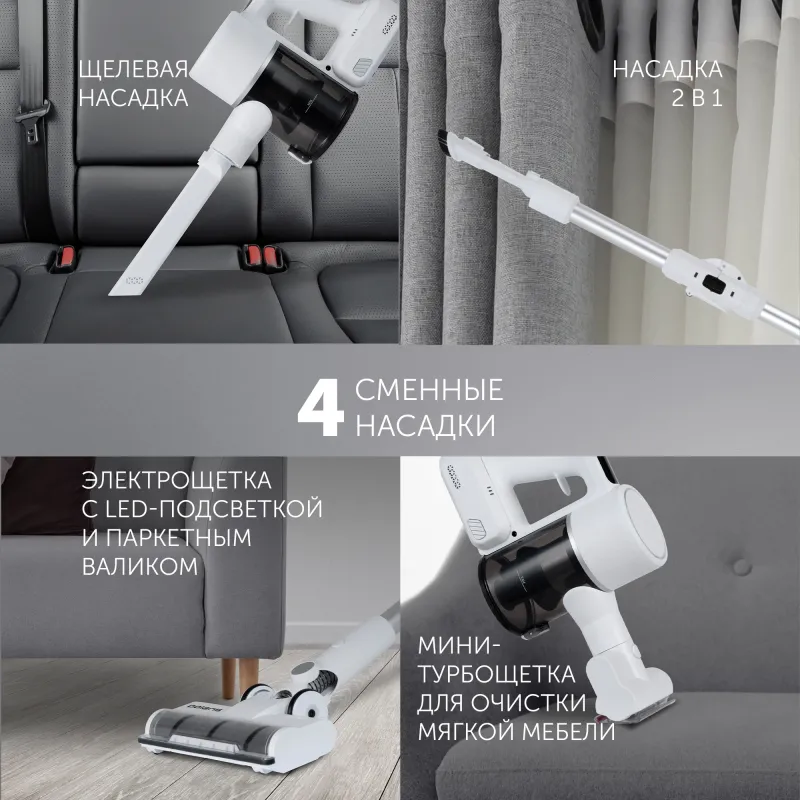 ЩЕЛЕВАЯ НАСАДКА

НАСАДКА 2 В 1

4 СМЕННЫЕ НАСАДКИ

ЭЛЕКТРОЩЕТКА С LED-ПОДСВЕТКОЙ И ПАРКЕТНЫМ ВАЛИКОМ

МИНИ-ТУРБОЩЕТКА ДЛЯ ОЧИСТКИ МЯГКОЙ МЕБЕЛИ