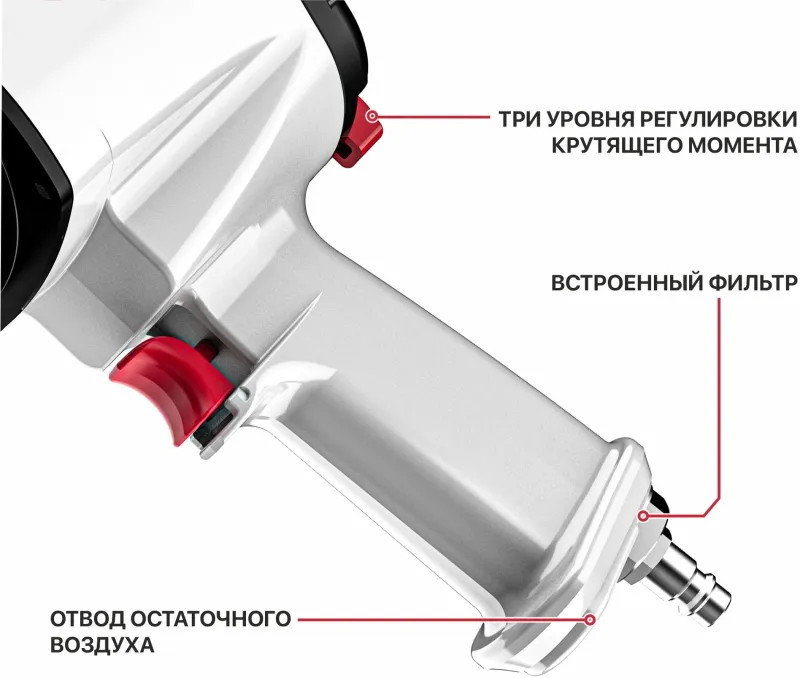 ТРИ УРОВНЯ РЕГУЛИРОВКИ КРУТЯЩЕГО МОМЕНТА

ВСТРОЕННЫЙ ФИЛЬТР

ОТВОД ОСТАТОЧНОГО ВОЗДУХА