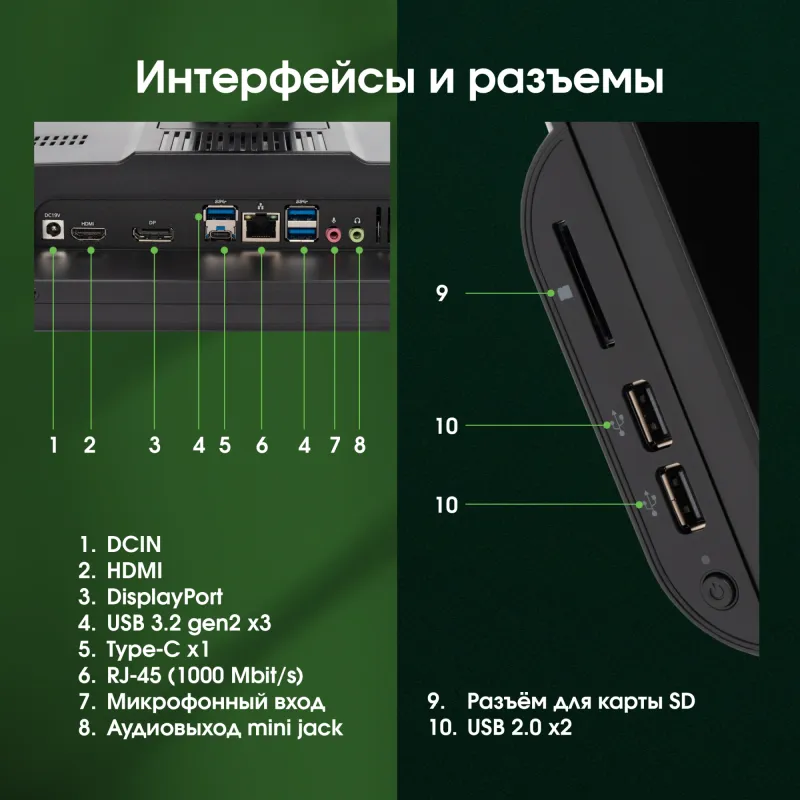 Интерфейсы и разъемы

DC19V HDMI DP

1 2 3 4 5 6 4 7 8

9

10

10

1. DCIN
2. HDMI
3. DisplayPort
4. USB 3.2 gen2 x3
5. Type-C x1
6. RJ-45 (1000 Mbit/s)
7. Микрофонный вход
8. Аудиовыход mini jack

9. Разъём для карты SD
10. USB 2.0 x2