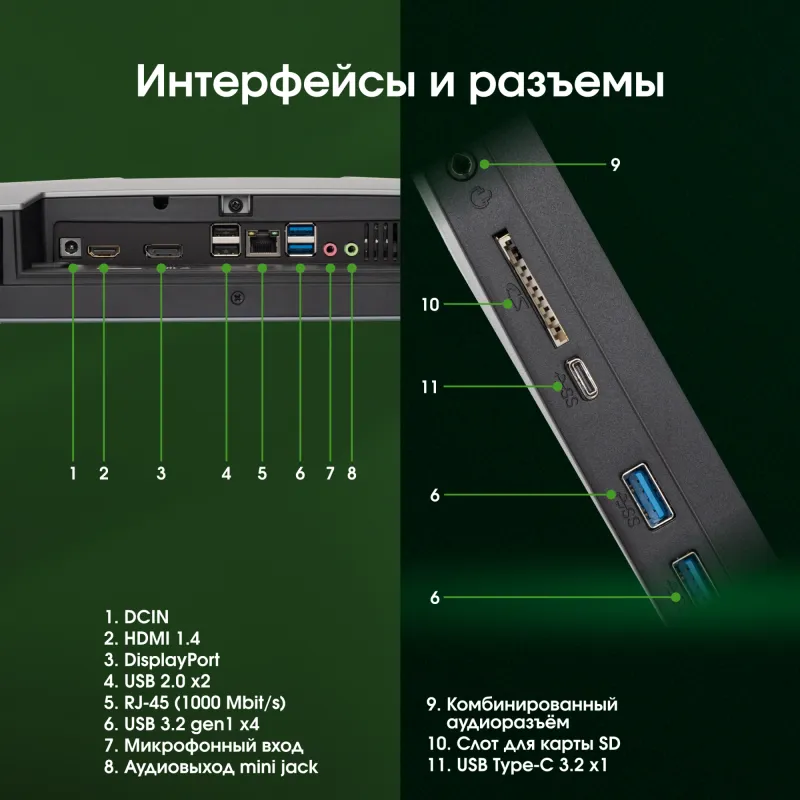 Интерфейсы и разъемы

1 2 3 4 5 6 7 8

9

10

11

6

6

1. DCIN
2. HDMI 1.4
3. DisplayPort
4. USB 2.0 x2
5. RJ-45 (1000 Mbit/s)
6. USB 3.2 gen1 x4
7. Микрофонный вход
8. Аудиовыход mini jack

9. Комбинированный аудиоразъём
10. Слот для карты SD
11. USB Type-C 3.2 x1