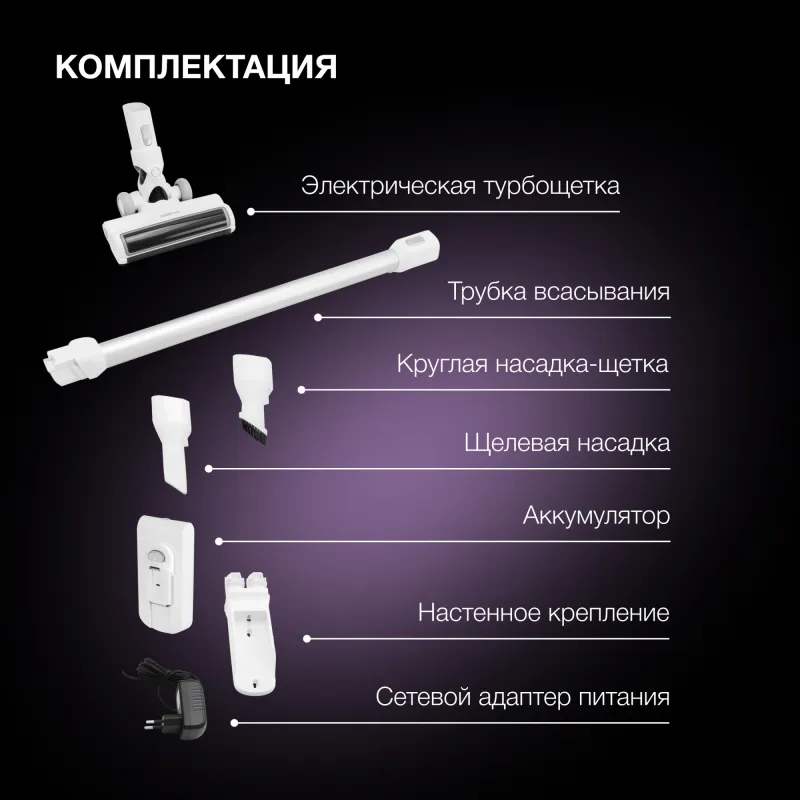 КОМПЛЕКТАЦИЯ

Электрическая турбощетка

Трубка всасывания

Круглая насадка-щетка

Щелевая насадка

Аккумулятор

Настенное крепление

Сетевой адаптер питания