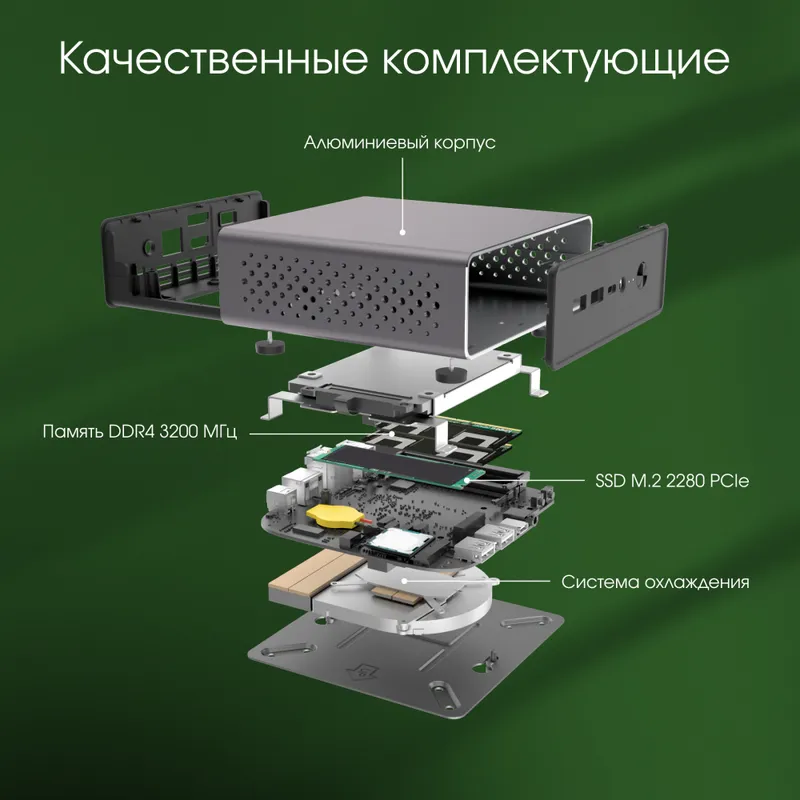 Качественные комплектующие

Алюминиевый корпус

Память DDR4 3200 МГц

SSD M.2 2280 PCIe

Система охлаждения