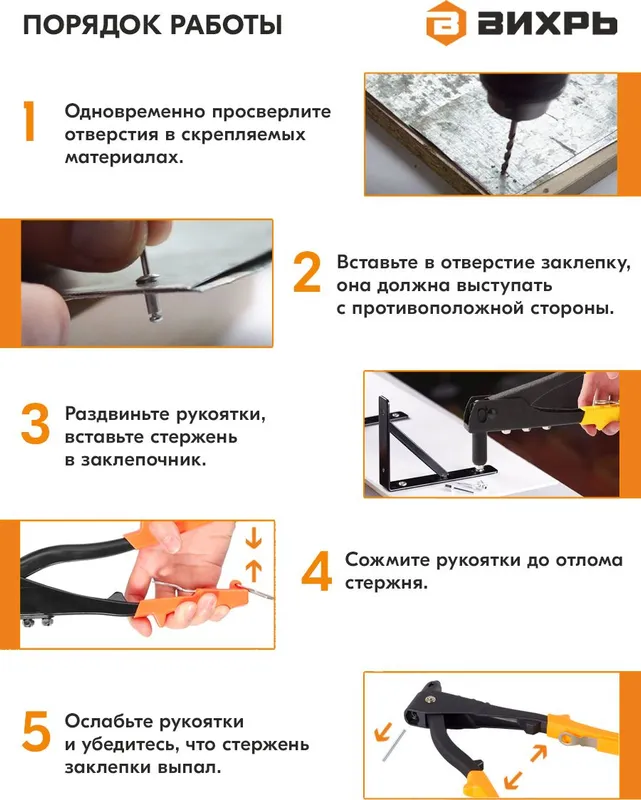 ПОРЯДОК РАБОТЫ

ВИХРЬ

1 Одновременно просверлите отверстия в скрепляемых материалах.

2 Вставьте в отверстие заклепку, она должна выступать с противоположной стороны.

3 Раздвиньте рукоятки, вставьте стержень в заклепочник.

4 Сожмите рукоятки до отлома стержня.

5 Ослабьте рукоятки и убедитесь, что стержень заклепки выпал.