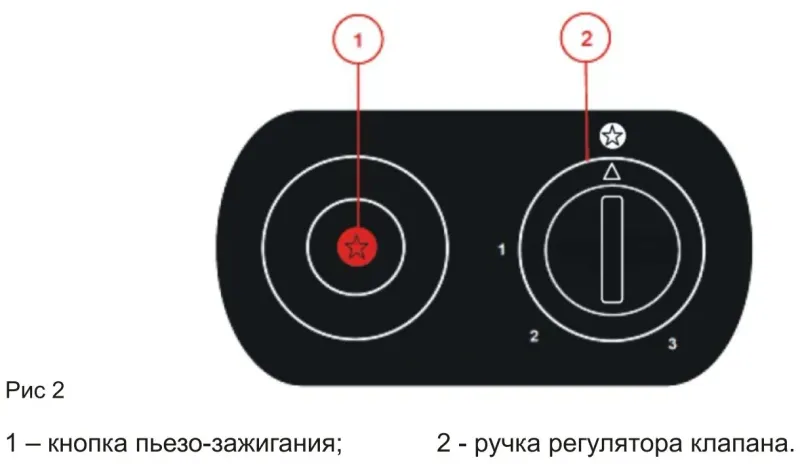 1

2

1

2

3

Рис 2

1 – кнопка пьезо-зажигания;

2 - ручка регулятора клапана.