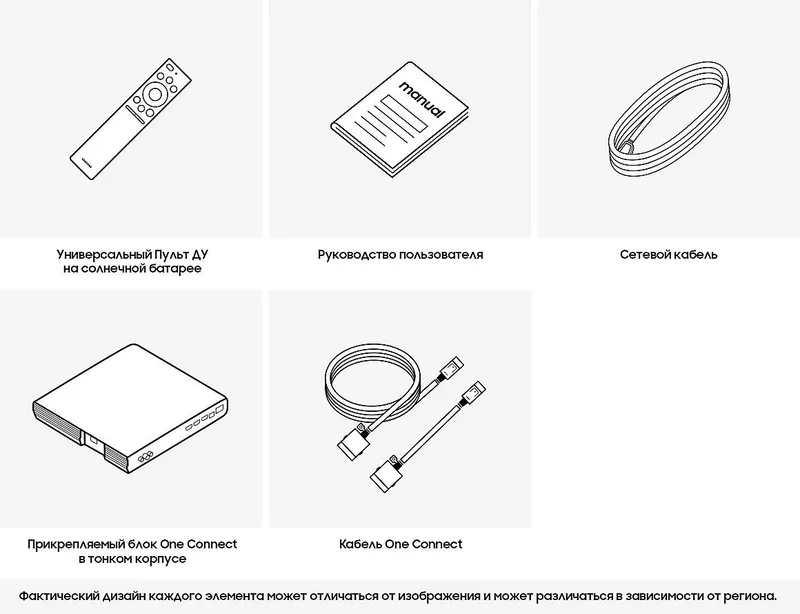 manual

Универсальный Пульт ДУ на солнечной батарее

Руководство пользователя

Сетевой кабель

Прикрепляемый блок One Connect в тонком корпусе

Кабель One Connect

Фактический дизайн каждого элемента может отличаться от изображения и может различаться в зависимости от региона.