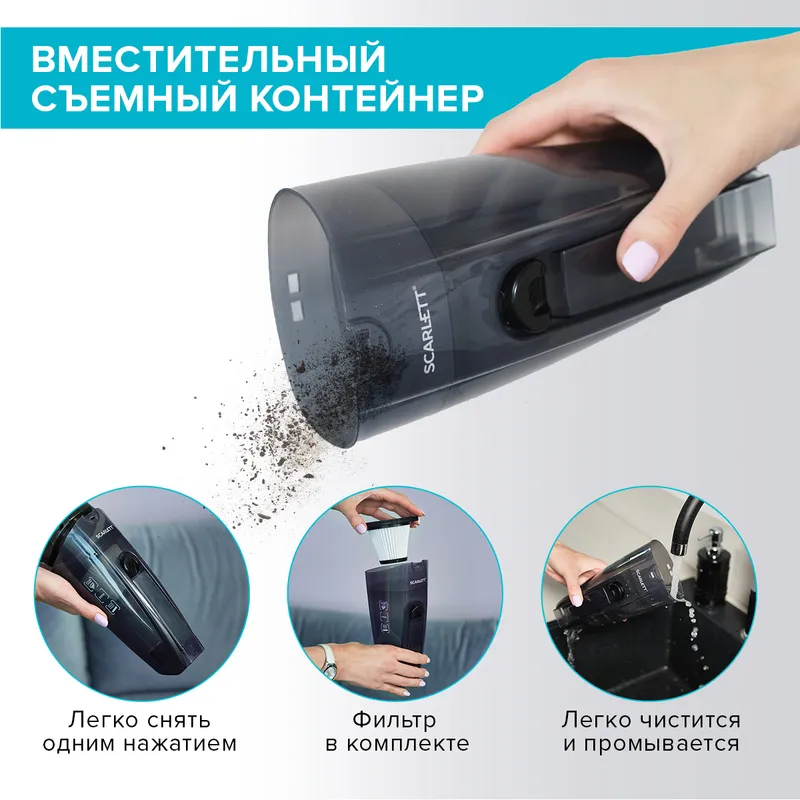 ВМЕСТИТЕЛЬНЫЙ СЪЕМНЫЙ КОНТЕЙНЕР

SCARLETT

SCARLETT

SCARLETT

SCARLETT

Легко снять одним нажатием

Фильтр в комплекте

Легко чистится и промывается