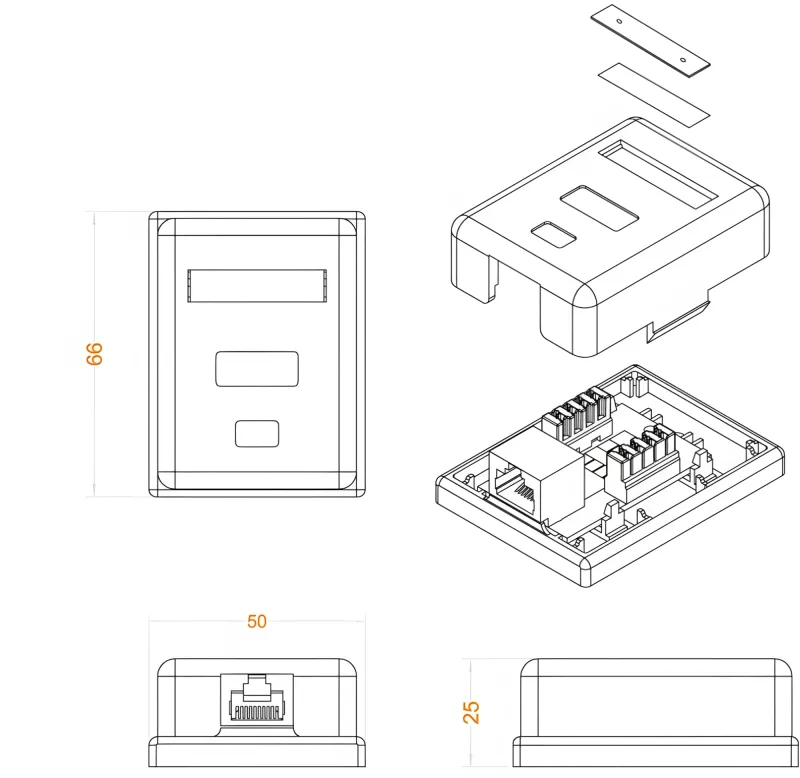 66

50

25