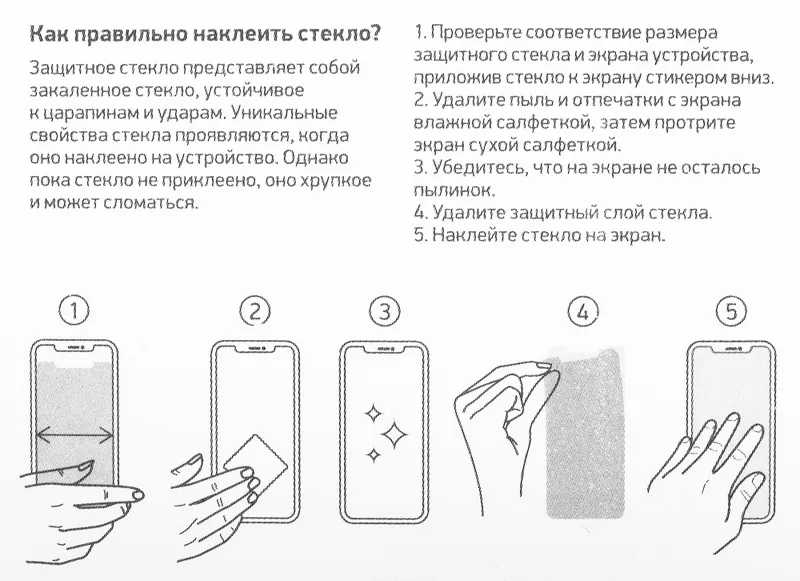 Как правильно наклеить стекло?

Защитное стекло представляет собой закаленное стекло, устойчивое к царапинам и ударам. Уникальные свойства стекла проявляются, когда оно наклеено на устройство. Однако пока стекло не приклеено, оно хрупкое и может сломаться.

1. Проверьте соответствие размера защитного стекла и экрана устройства, приложив стекло к экрану стикером вниз.
2. Удалите пыль и отпечатки с экрана влажной салфеткой, затем протрите экран сухой салфеткой.
3. Убедитесь, что на экране не осталось пылинок.
4. Удалите защитный слой стекла.
5. Наклейте стекло на экран.

1

2

3

4

5