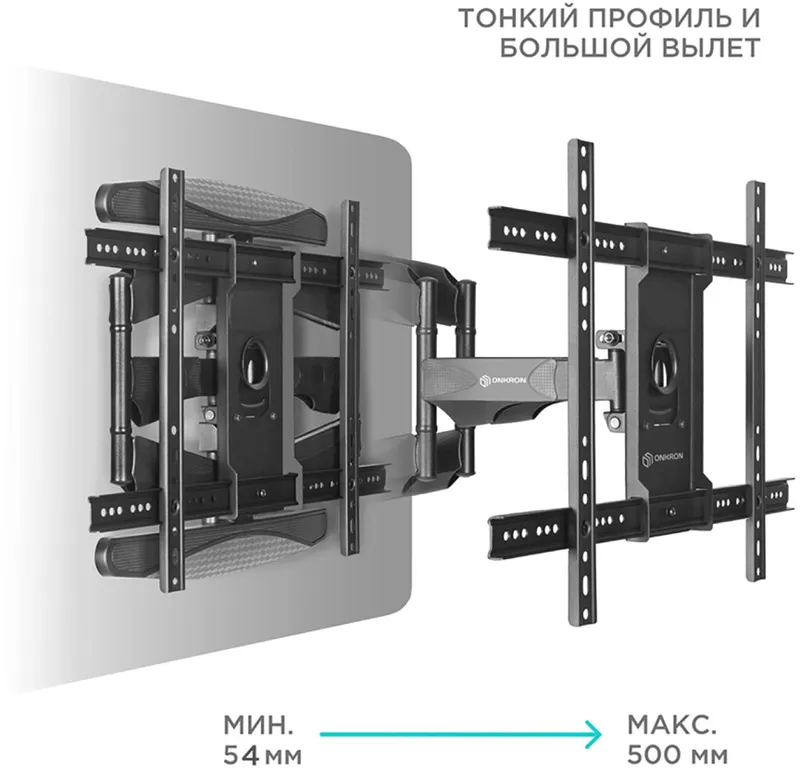 ТОНКИЙ ПРОФИЛЬ И
БОЛЬШОЙ ВЫЛЕТ

ONKRON

ONKRON

МИН.
54 мм

МАКС.
500 мм