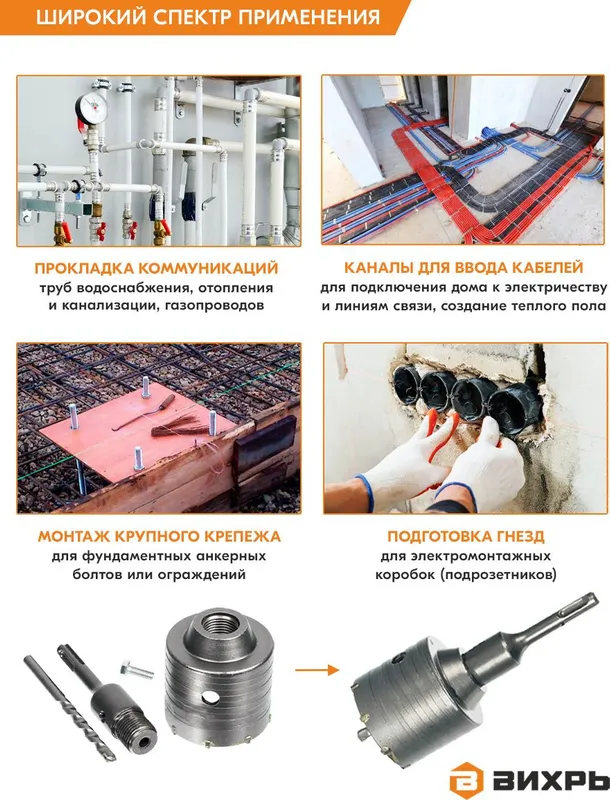 ШИРОКИЙ СПЕКТР ПРИМЕНЕНИЯ

ПРОКЛАДКА КОММУНИКАЦИЙ
труб водоснабжения, отопления и канализации, газопроводов

КАНАЛЫ ДЛЯ ВВОДА КАБЕЛЕЙ
для подключения дома к электричеству и линиям связи, создание теплого пола

МОНТАЖ КРУПНОГО КРЕПЕЖА
для фундаментных анкерных болтов или ограждений

ПОДГОТОВКА ГНЕЗД
для электромонтажных коробок (подрозетников)

ВИХРЬ