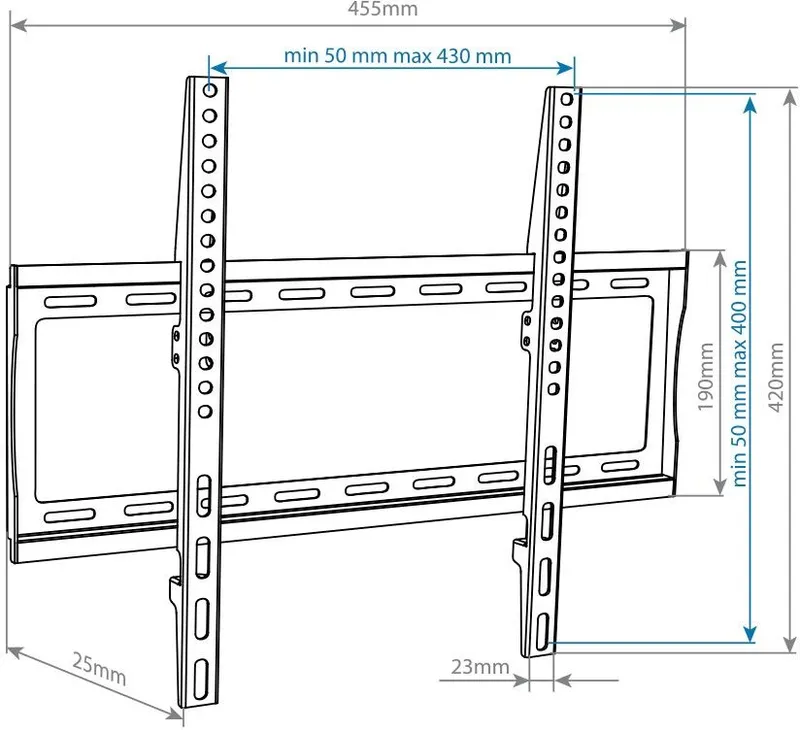 455mm

min 50 mm max 430 mm

190mm

min 50 mm max 400 mm

420mm

25mm

23mm