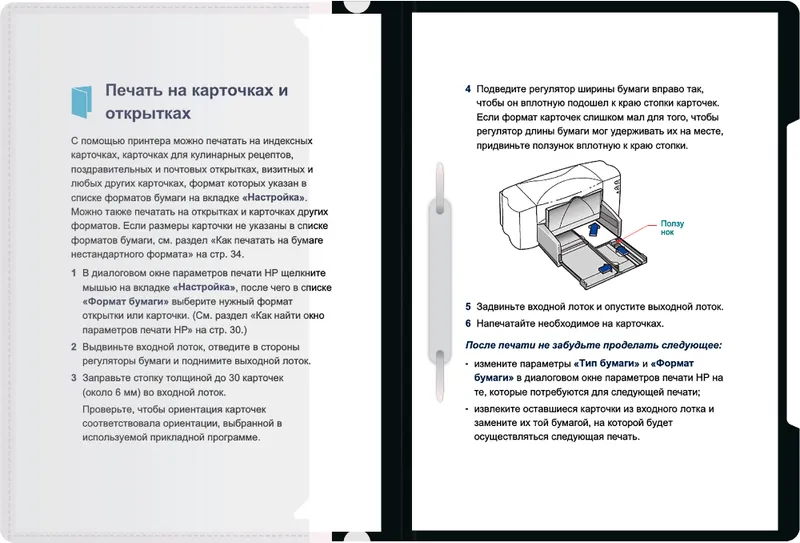 Печать на карточках и открытках

С помощью принтера можно печатать на индексных карточках, карточках для кулинарных рецептов, поздравительных и почтовых открытках, визитных и любых других карточках, формат которых указан в списке форматов бумаги на вкладке «Настройка». Можно также печатать на открытках и карточках других форматов. Если размеры карточки не указаны в списке форматов бумаги, см. раздел «Как печатать на бумаге нестандартного формата» на стр. 34.

1 В диалоговом окне параметров печати HP щелкните мышью на вкладке «Настройка», после чего в списке «Формат бумаги» выберите нужный формат открытки или карточки. (См. раздел «Как найти окно параметров печати HP» на стр. 30.)

2 Выдвиньте входной лоток, отведите в стороны регуляторы бумаги и поднимите выходной лоток.

3 Заправьте стопку толщиной до 30 карточек (около 6 мм) во входной лоток.

Проверьте, чтобы ориентация карточек соответствовала ориентации, выбранной в используемой прикладной программе.

4 Подведите регулятор ширины бумаги вправо так, чтобы он вплотную подошел к краю стопки карточек. Если формат карточек слишком мал для того, чтобы регулятор длины бумаги мог удерживать их на месте, придвиньте ползунок вплотную к краю стопки.

Ползунок

5 Задвиньте входной лоток и опустите выходной лоток.

6 Напечатайте необходимое на карточках.

После печати не забудьте проделать следующее:

• измените параметры «Тип бумаги» и «Формат бумаги» в диалоговом окне параметров печати HP на те, которые потребуются для следующей печати;

• извлеките оставшиеся карточки из входного лотка и замените их той бумагой, на которой будет осуществляться следующая печать.