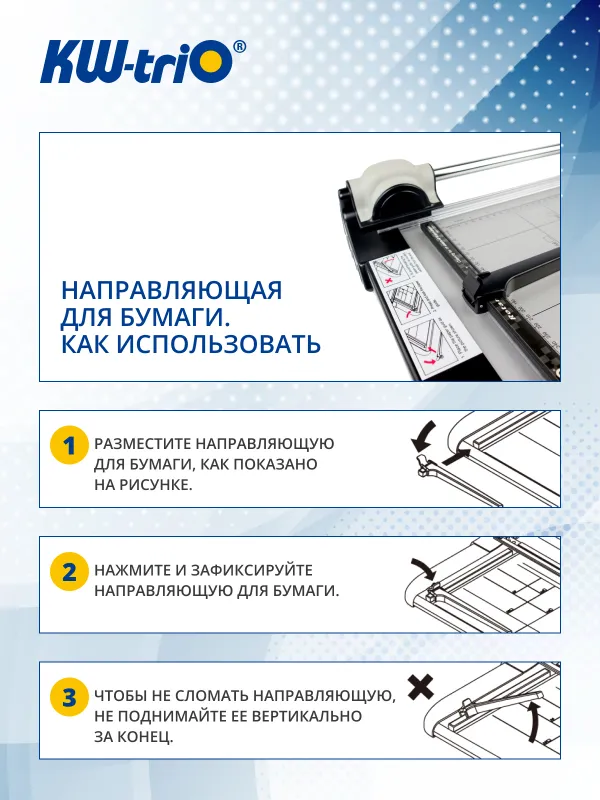 KW-triO®

НАПРАВЛЯЮЩАЯ ДЛЯ БУМАГИ. КАК ИСПОЛЬЗОВАТЬ

1 РАЗМЕСТИТЕ НАПРАВЛЯЮЩУЮ ДЛЯ БУМАГИ, КАК ПОКАЗАНО НА РИСУНКЕ.

2 НАЖМИТЕ И ЗАФИКСИРУЙТЕ НАПРАВЛЯЮЩУЮ ДЛЯ БУМАГИ.

3 ЧТОБЫ НЕ СЛОМАТЬ НАПРАВЛЯЮЩУЮ, НЕ ПОДНИМАЙТЕ ЕЕ ВЕРТИКАЛЬНО ЗА КОНЕЦ.