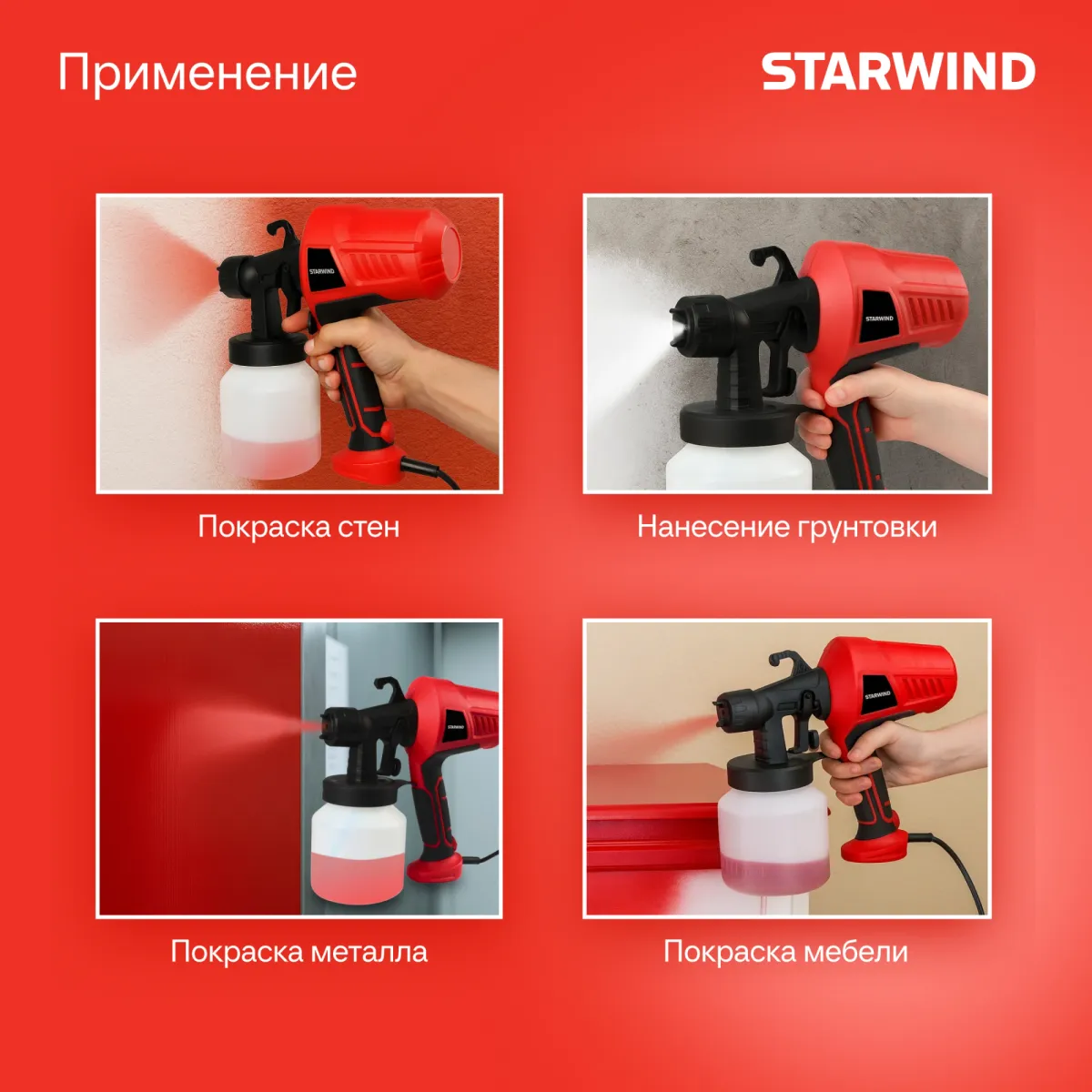 Применение

STARWIND

STARWIND

Покраска стен

STARWIND

Нанесение грунтовки

STARWIND

Покраска металла

STARWIND

Покраска мебели