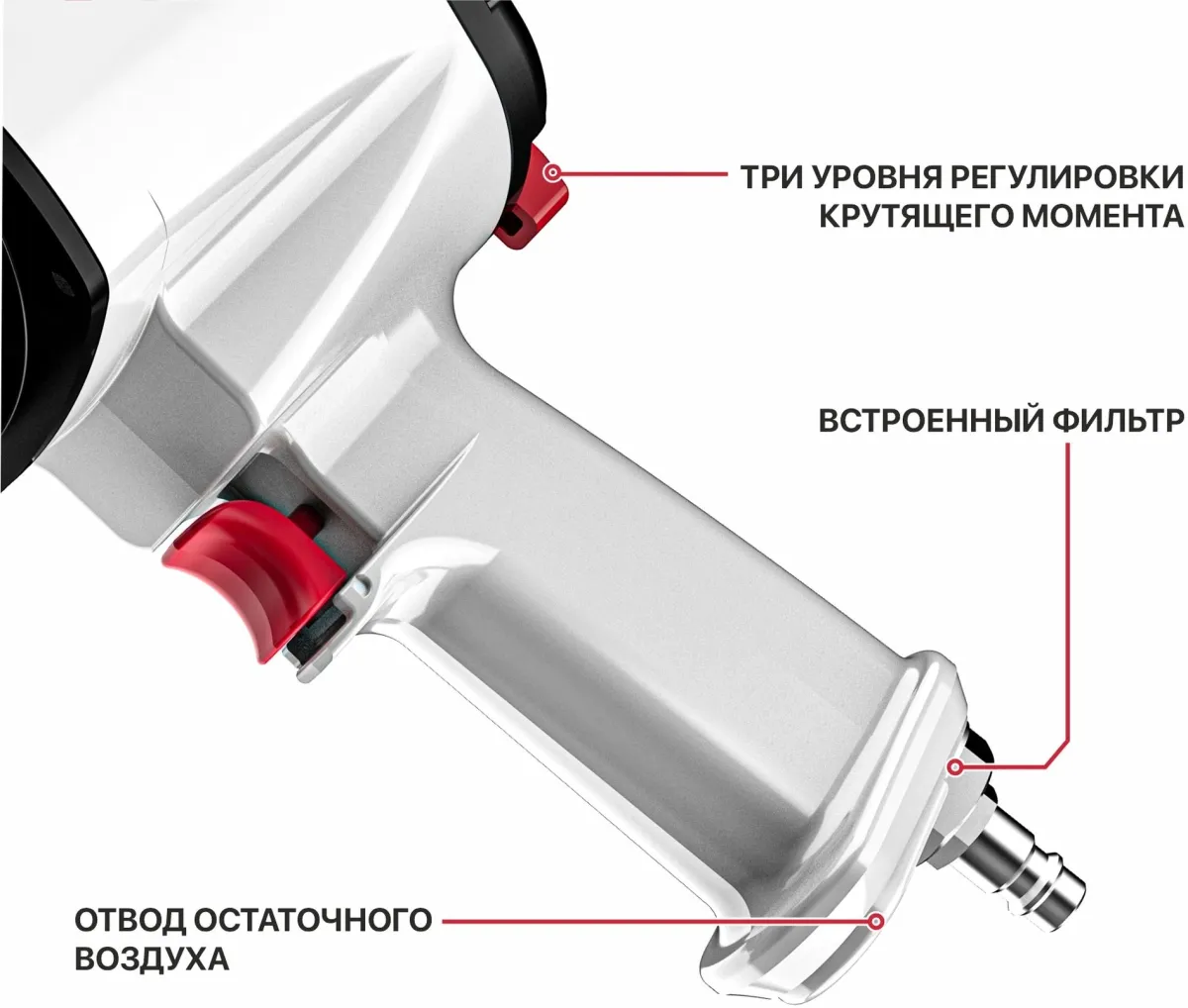 ТРИ УРОВНЯ РЕГУЛИРОВКИ КРУТЯЩЕГО МОМЕНТА

ВСТРОЕННЫЙ ФИЛЬТР

ОТВОД ОСТАТОЧНОГО ВОЗДУХА