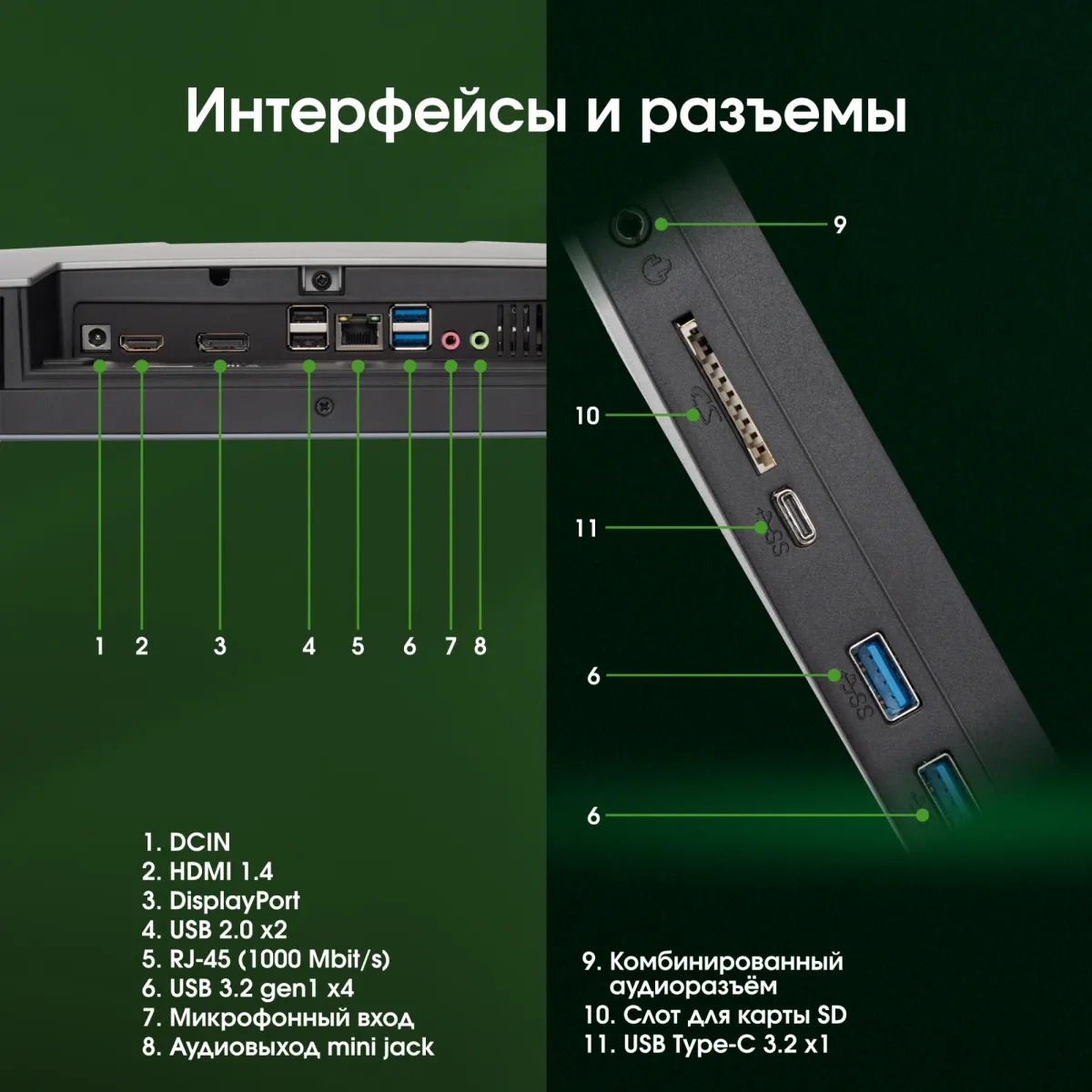 Интерфейсы и разъемы

1 2 3 4 5 6 7 8

9

10

11

6

6

1. DCIN
2. HDMI 1.4
3. DisplayPort
4. USB 2.0 x2
5. RJ-45 (1000 Mbit/s)
6. USB 3.2 gen1 x4
7. Микрофонный вход
8. Аудиовыход mini jack

9. Комбинированный аудиоразъём
10. Слот для карты SD
11. USB Type-C 3.2 x1