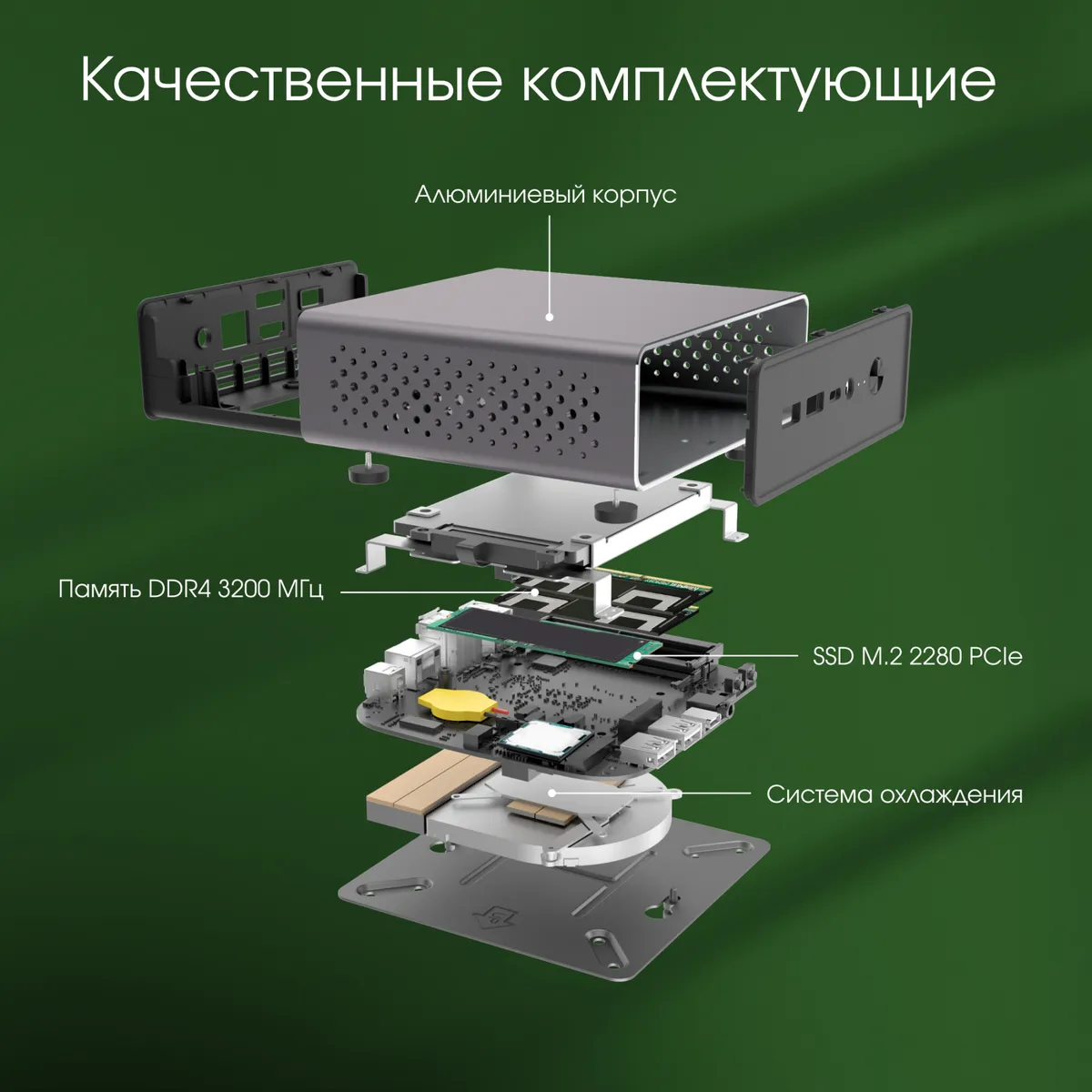 Качественные комплектующие

Алюминиевый корпус

Память DDR4 3200 МГц

SSD M.2 2280 PCIe

Система охлаждения