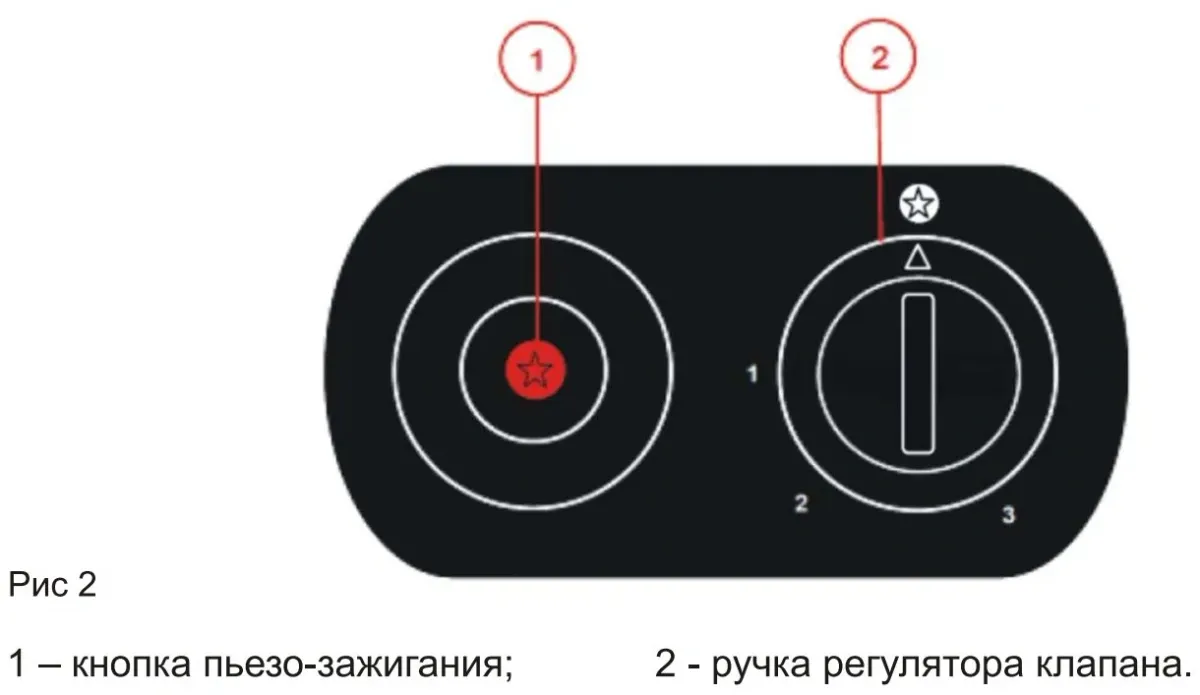 1

2

1

2

3

Рис 2

1 – кнопка пьезо-зажигания; 2 - ручка регулятора клапана.