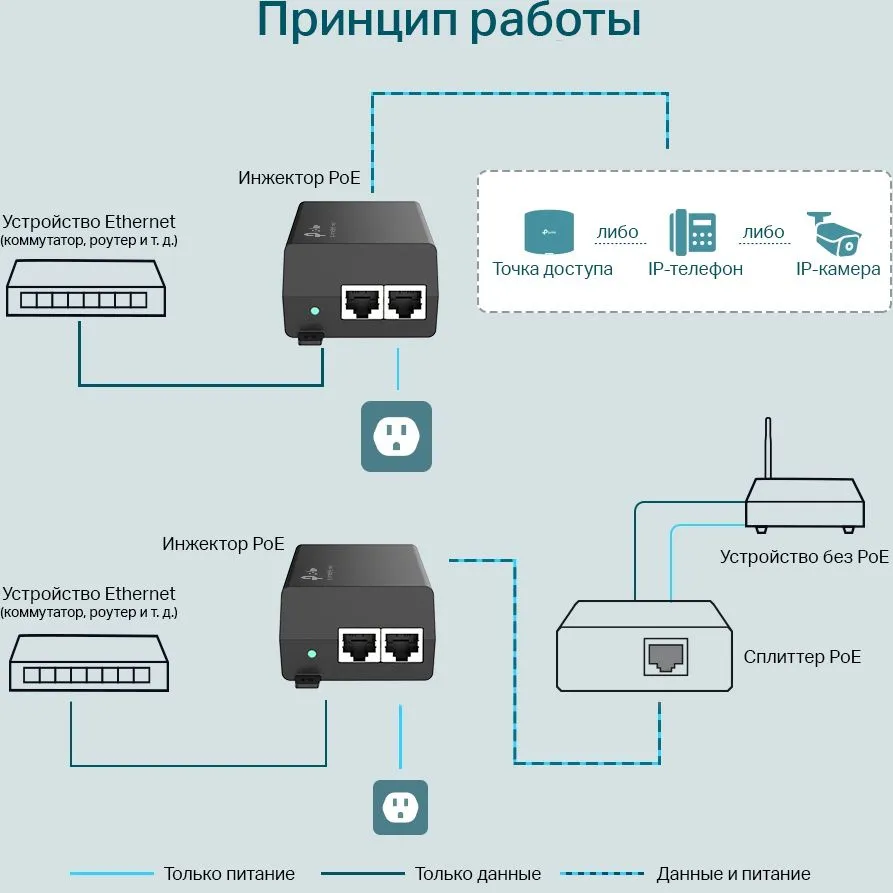 Принцип работы

Инжектор PoE

Устройство Ethernet
(коммутатор, роутер и т. д.)

Точка доступа либо IP-телефон либо IP-камера

Инжектор PoE

Устройство Ethernet
(коммутатор, роутер и т. д.)

Устройство без PoE

Сплиттер PoE

Только питание
Только данные
Данные и питание