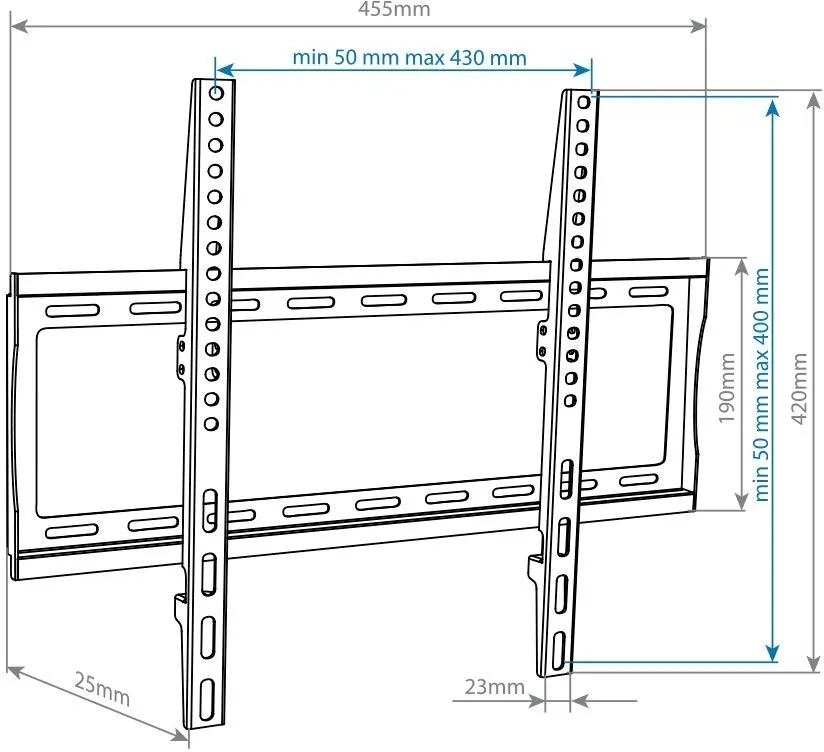 455mm

min 50 mm max 430 mm

190mm

min 50 mm max 400 mm

420mm

25mm

23mm