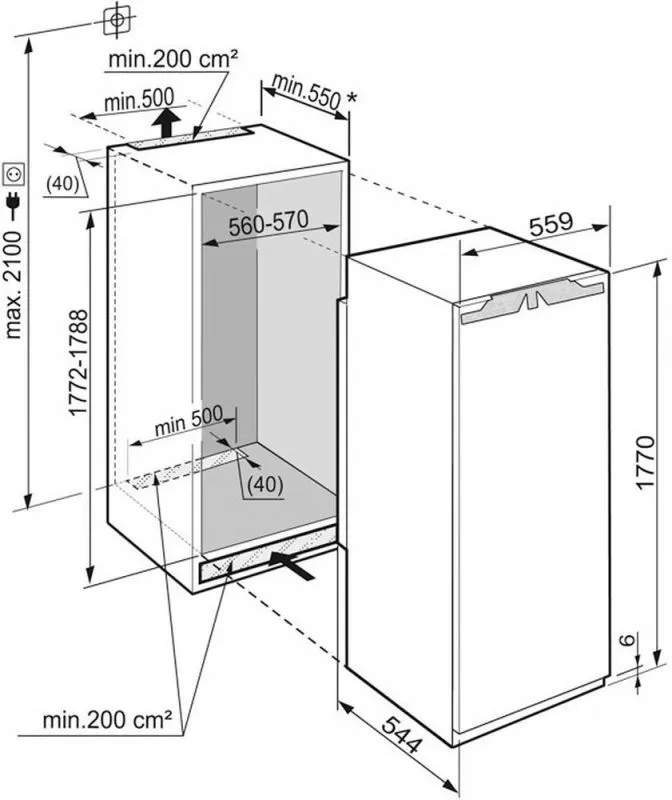 min.200 cm²
min.500
min.550 *
(40)
max. 2100
560-570
559
1772-1788
min 500
(40)
1770
6
min.200 cm²
544