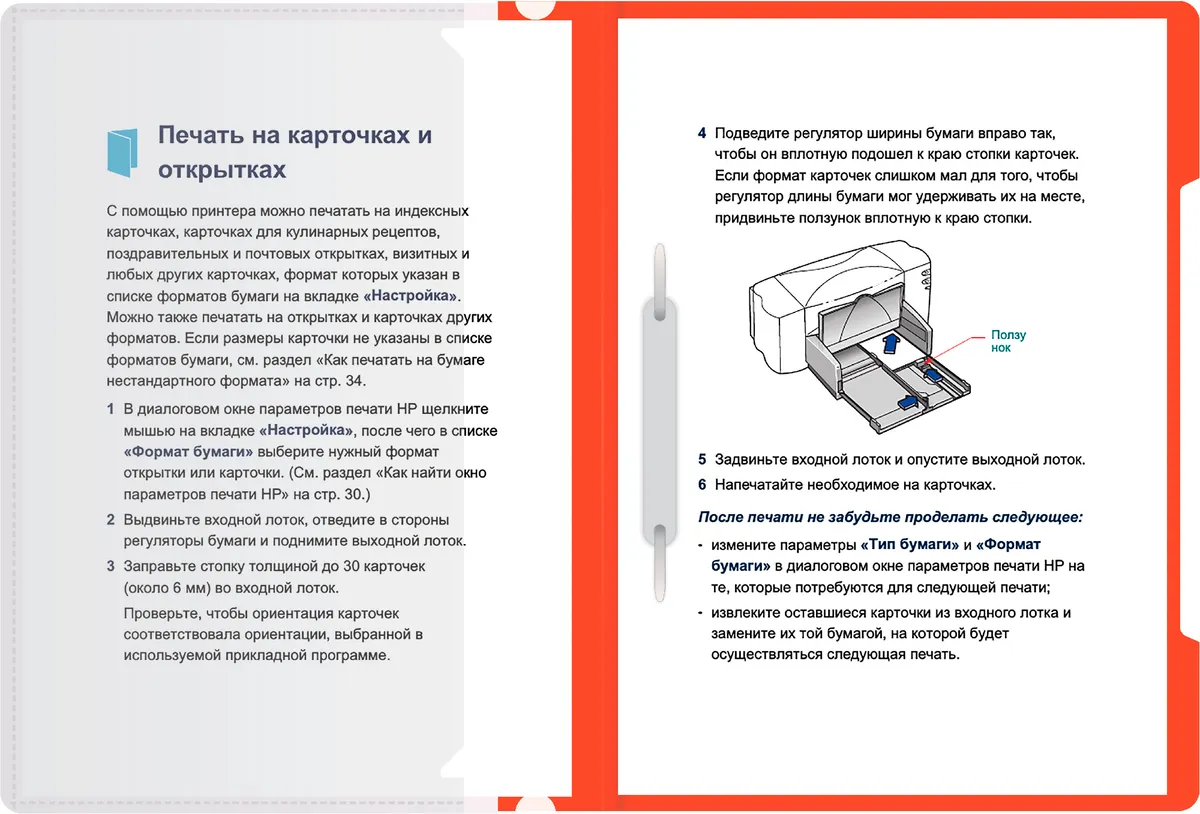 Печать на карточках и открытках

С помощью принтера можно печатать на индексных карточках, карточках для кулинарных рецептов, поздравительных и почтовых открытках, визитных и любых других карточках, формат которых указан в списке форматов бумаги на вкладке «Настройка». Можно также печатать на открытках и карточках других форматов. Если размеры карточки не указаны в списке форматов бумаги, см. раздел «Как печатать на бумаге нестандартного формата» на стр. 34.

1 В диалоговом окне параметров печати HP щелкните мышью на вкладке «Настройка», после чего в списке «Формат бумаги» выберите нужный формат открытки или карточки. (См. раздел «Как найти окно параметров печати HP» на стр. 30.)

2 Выдвиньте входной лоток, отведите в стороны регуляторы бумаги и поднимите выходной лоток.

3 Заправьте стопку толщиной до 30 карточек (около 6 мм) во входной лоток.

Проверьте, чтобы ориентация карточек соответствовала ориентации, выбранной в используемой прикладной программе.

4 Подведите регулятор ширины бумаги вправо так, чтобы он вплотную подошел к краю стопки карточек. Если формат карточек слишком мал для того, чтобы регулятор длины бумаги мог удерживать их на месте, придвиньте ползунок вплотную к краю стопки.

Ползунок

5 Задвиньте входной лоток и опустите выходной лоток.

6 Напечатайте необходимое на карточках.

После печати не забудьте проделать следующее:

- измените параметры «Тип бумаги» и «Формат бумаги» в диалоговом окне параметров печати HP на те, которые потребуются для следующей печати;

- извлеките оставшиеся карточки из входного лотка и замените их той бумагой, на которой будет осуществляться следующая печать.