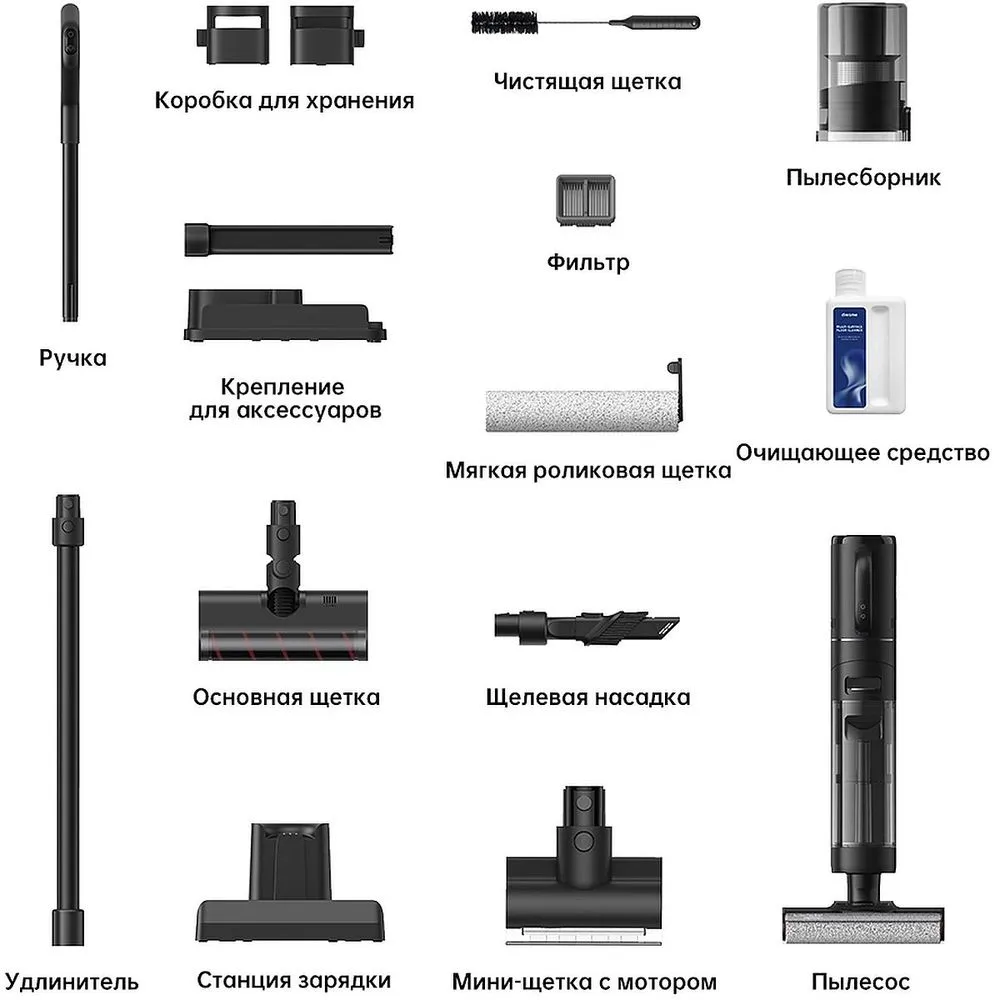 Коробка для хранения

Чистящая щетка

Пылесборник

Фильтр

Ручка

Крепление для аксессуаров

Мягкая роликовая щетка

Очищающее средство

Основная щетка

Щелевая насадка

Удлинитель

Станция зарядки

Мини-щетка с мотором

Пылесос